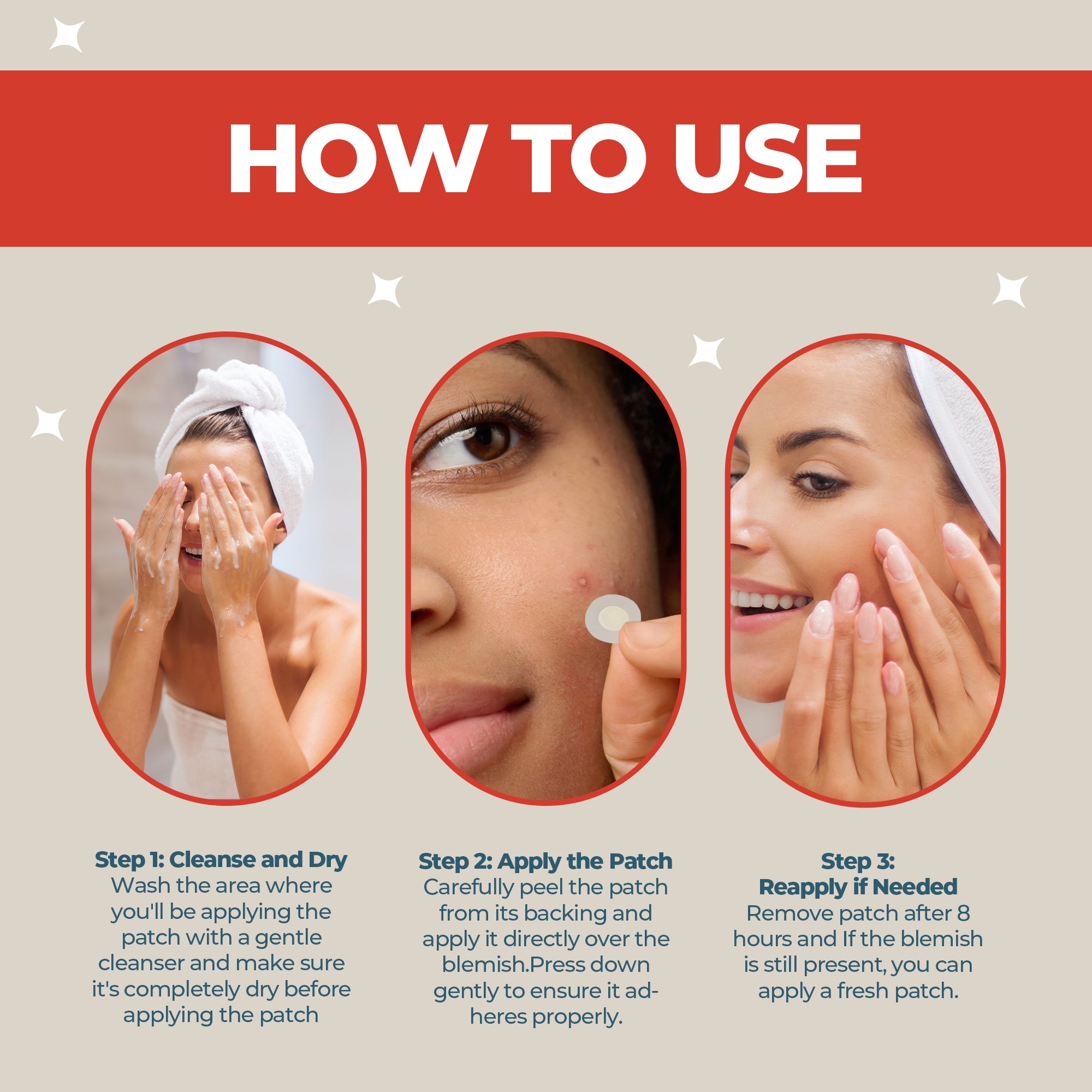 HOW TO USE

Step 1: Cleanse and Dry
Wash the area where you'll be applying the patch with a gentle cleanser and make sure it's completely dry before applying the patch

Step 2: Apply the Patch
Carefully peel the patch from its backing and apply it directly over the blemish.Press down gently to ensure it adheres properly.

Step 3:
Reapply if Needed
Remove patch after 8 hours and If the blemish is still present, you can apply a fresh patch.