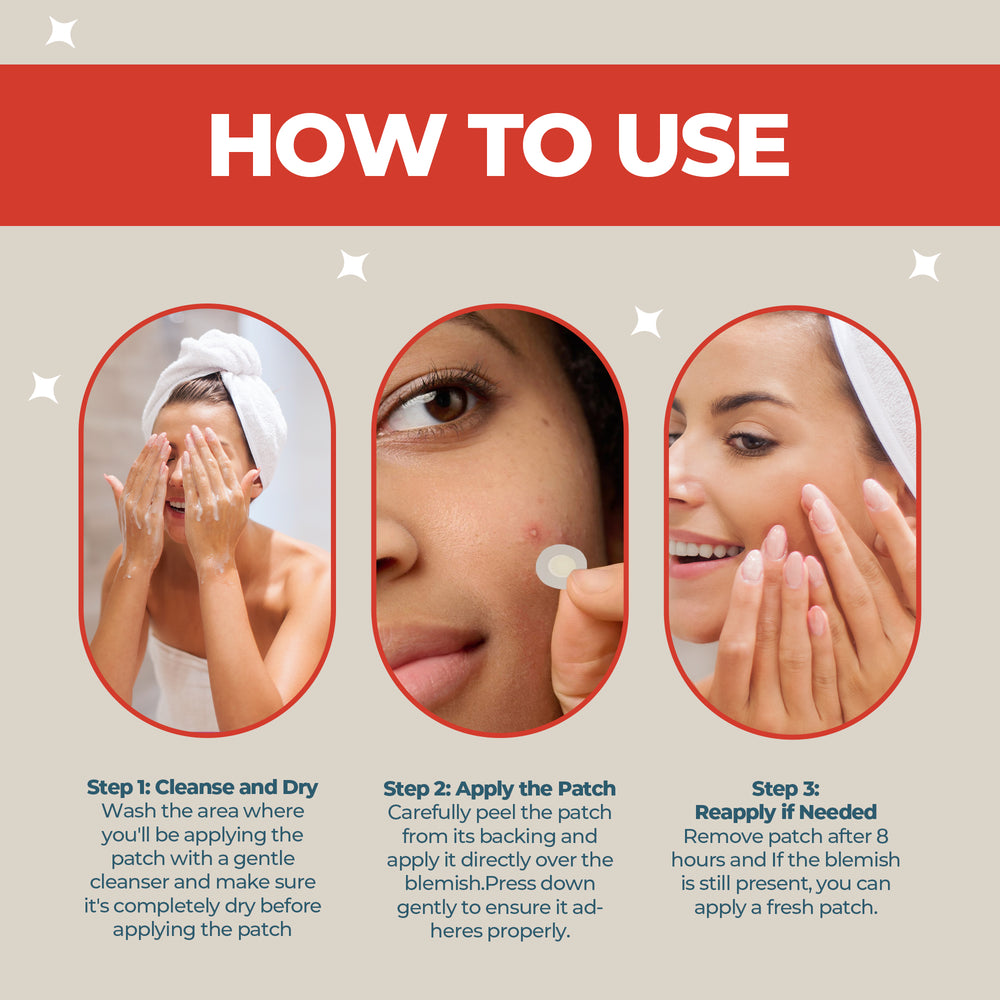 HOW TO USE

Step 1: Cleanse and Dry
Wash the area where you'll be applying the patch with a gentle cleanser and make sure it's completely dry before applying the patch

Step 2: Apply the Patch
Carefully peel the patch from its backing and apply it directly over the blemish.Press down gently to ensure it adheres properly.

Step 3:
Reapply if Needed
Remove patch after 8 hours and If the blemish is still present, you can apply a fresh patch.